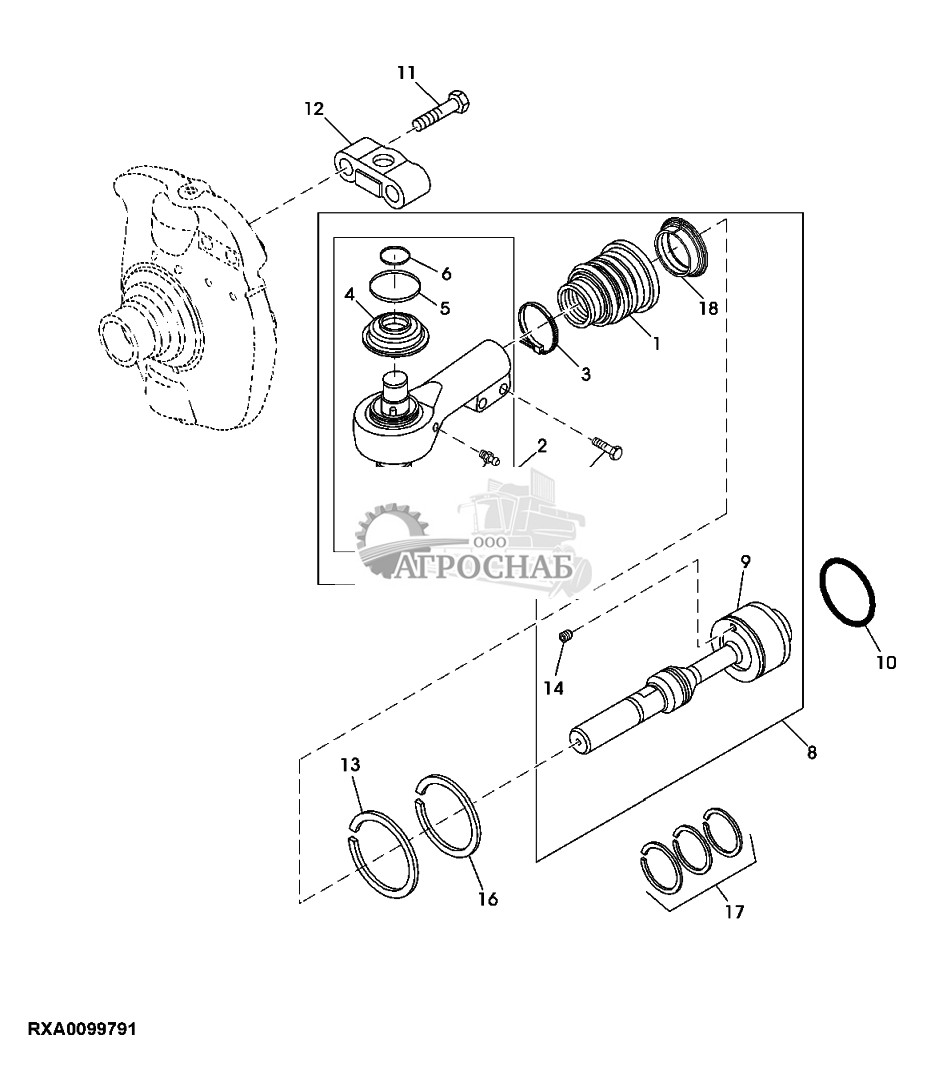 11
12
6
5
4
18
1
3
2
ООО
АГРОСНАБ
9
10
14
8
13
16
17
RXA0099791